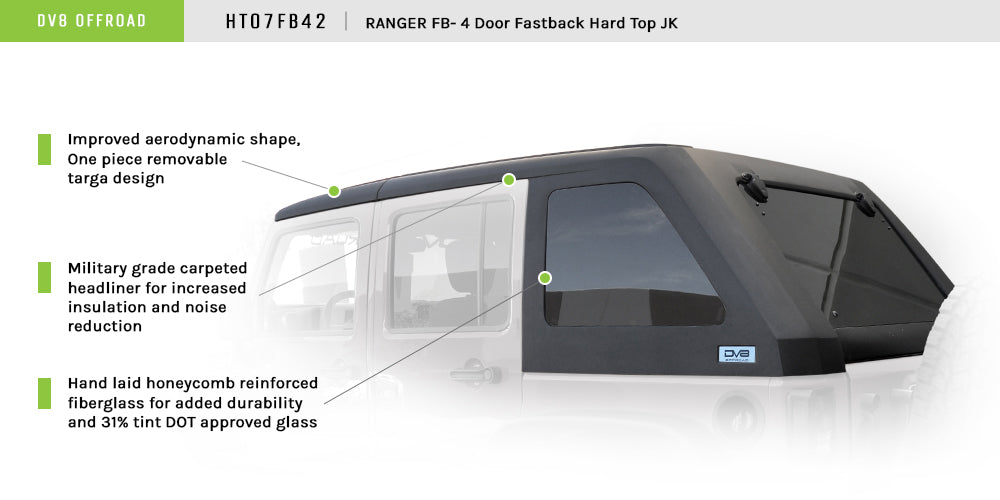 DV8 OFFROAD

HT07FB42 | RANGER FB- 4 Door Fastback Hard Top JK

Improved aerodynamic shape, One piece removable targa design

Military grade carpeted headliner for increased insulation and noise reduction

Hand laid honeycomb reinforced fiberglass for added durability and 31% tint DOT approved glass

DV8