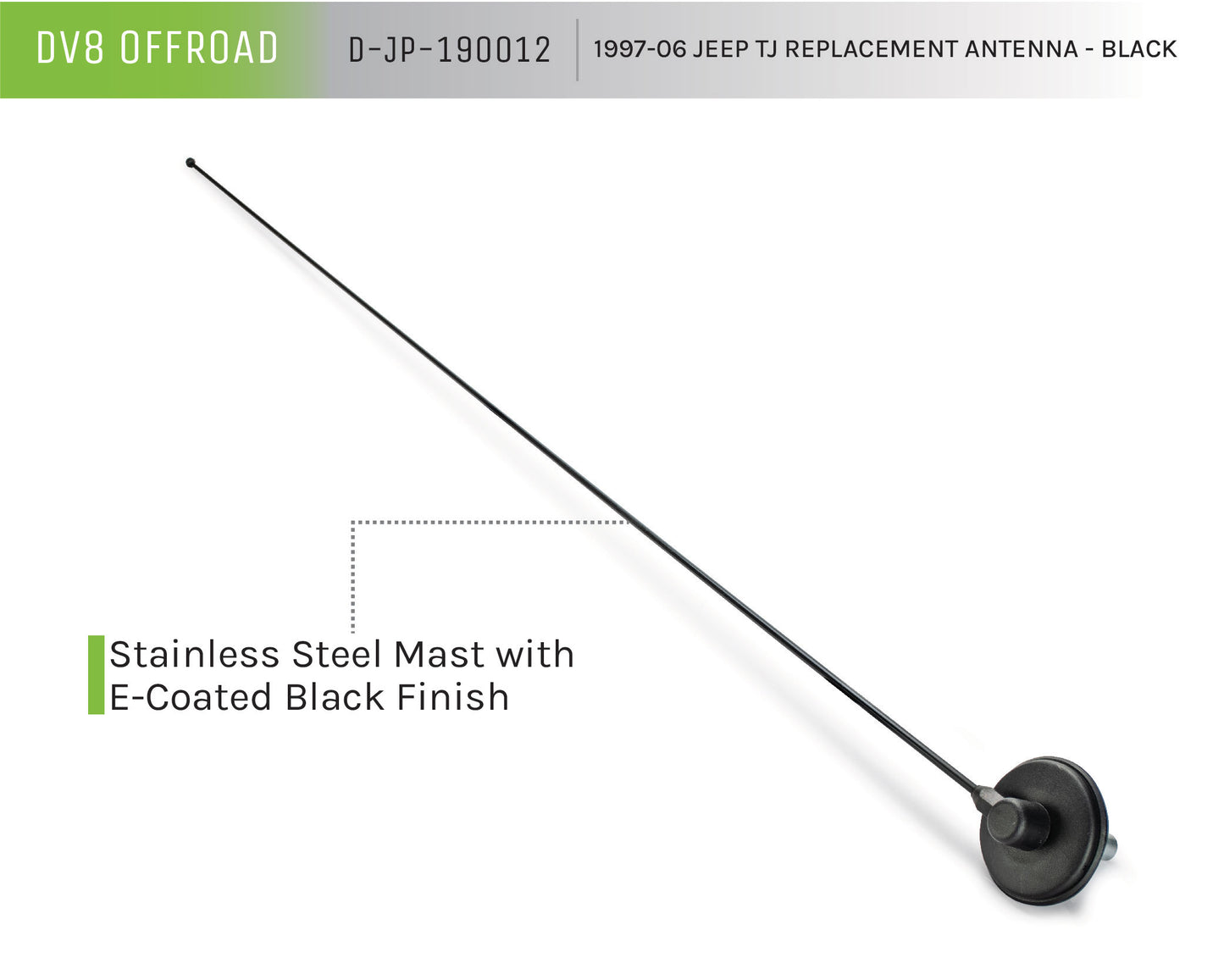 DV8 OFFROAD

D-JP-190012

1997-06 JEEP TJ REPLACEMENT ANTENNA - BLACK

Stainless Steel Mast with E-Coated Black Finish